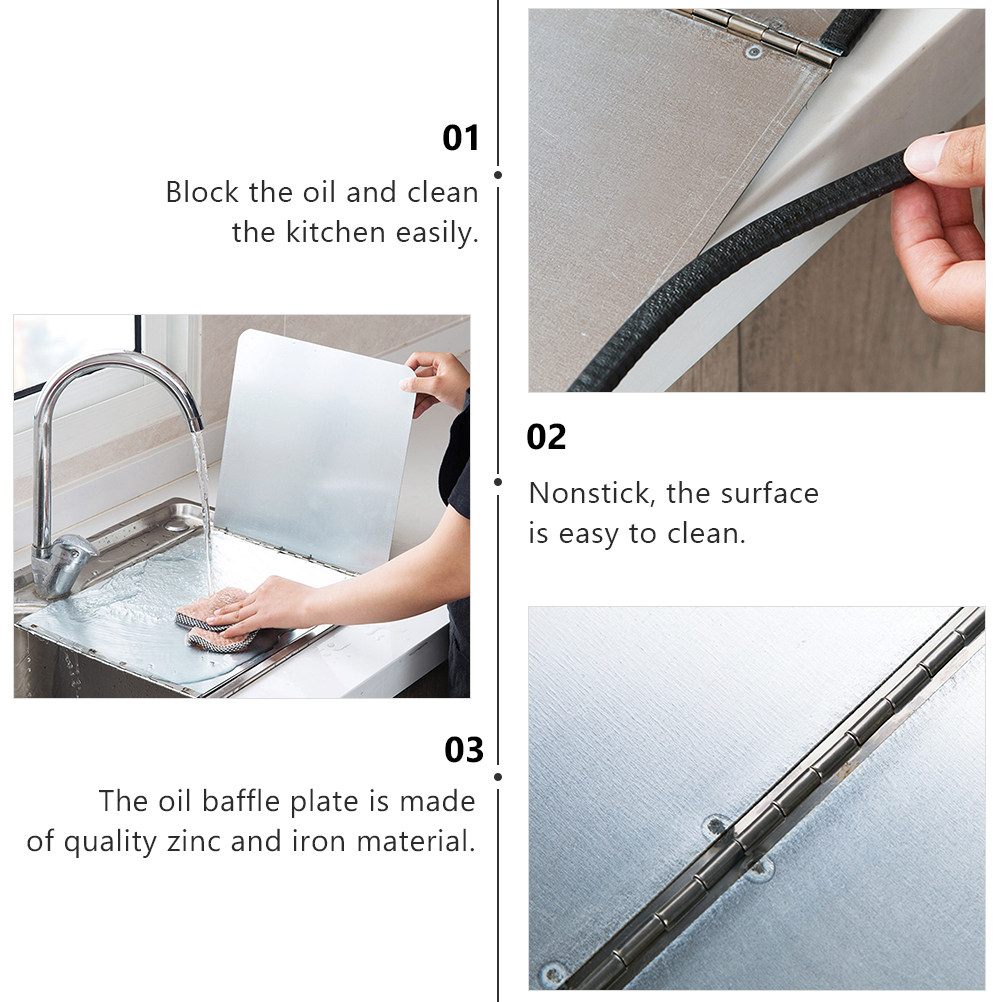 01

Block the oil and clean the kitchen easily.

02

Nonstick, the surface is easy to clean.

03

The oil baffle plate is made of quality zinc and iron material.